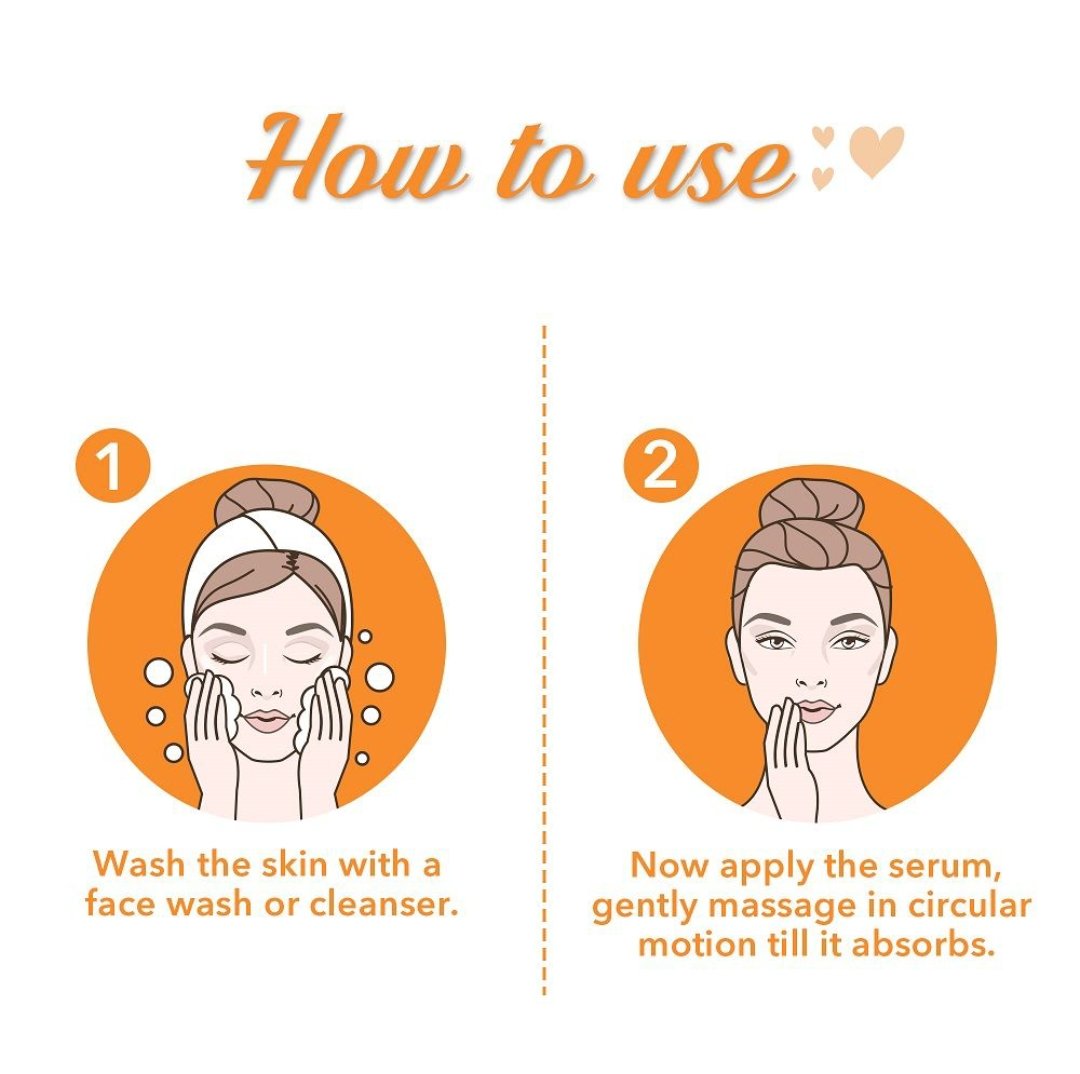 How to use

1

Wash the skin with a face wash or cleanser.

2

Now apply the serum, gently massage in circular motion till it absorbs.