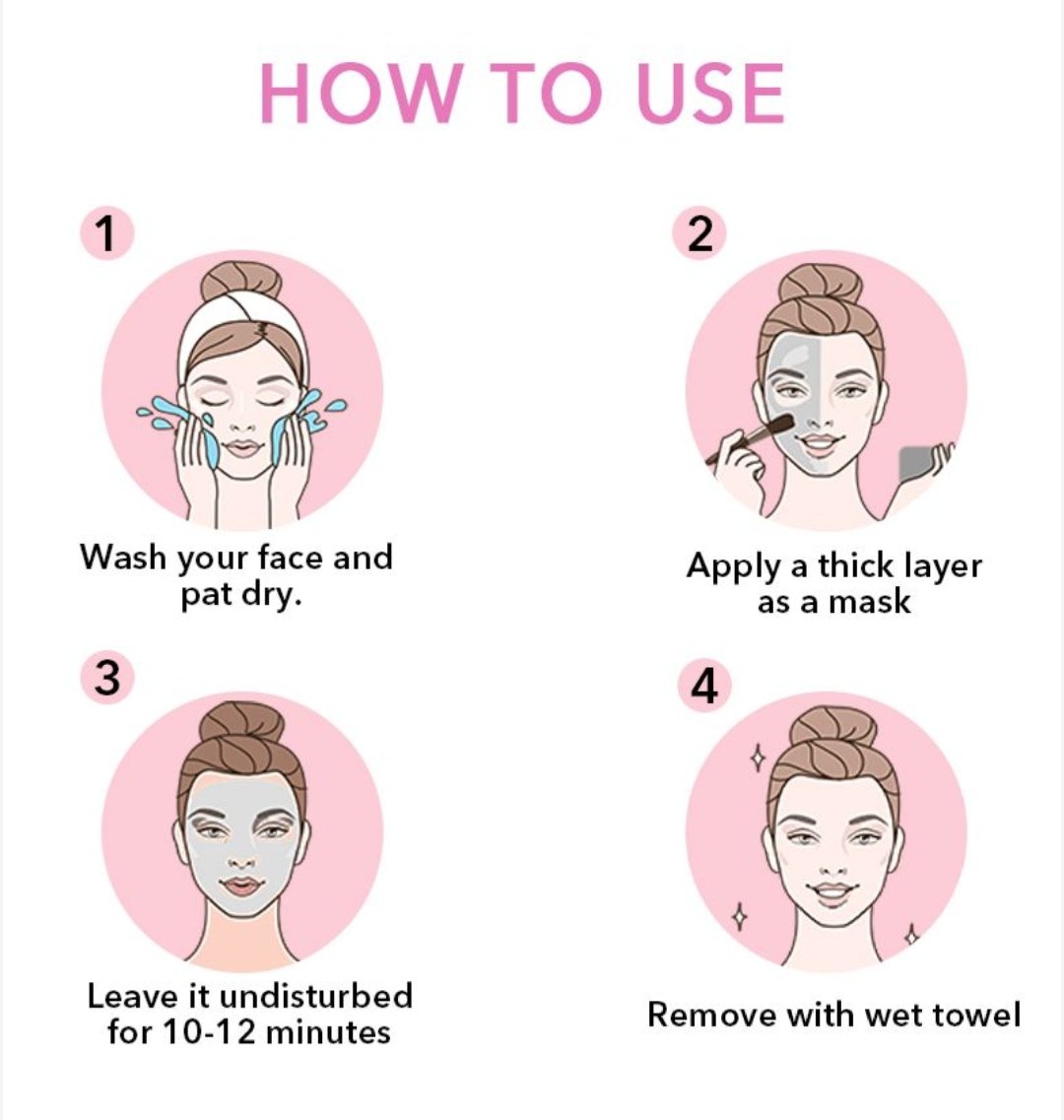 HOW TO USE

1

Wash your face and pat dry.

2

Apply a thick layer as a mask

3

Leave it undisturbed for 10-12 minutes

4

Remove with wet towel